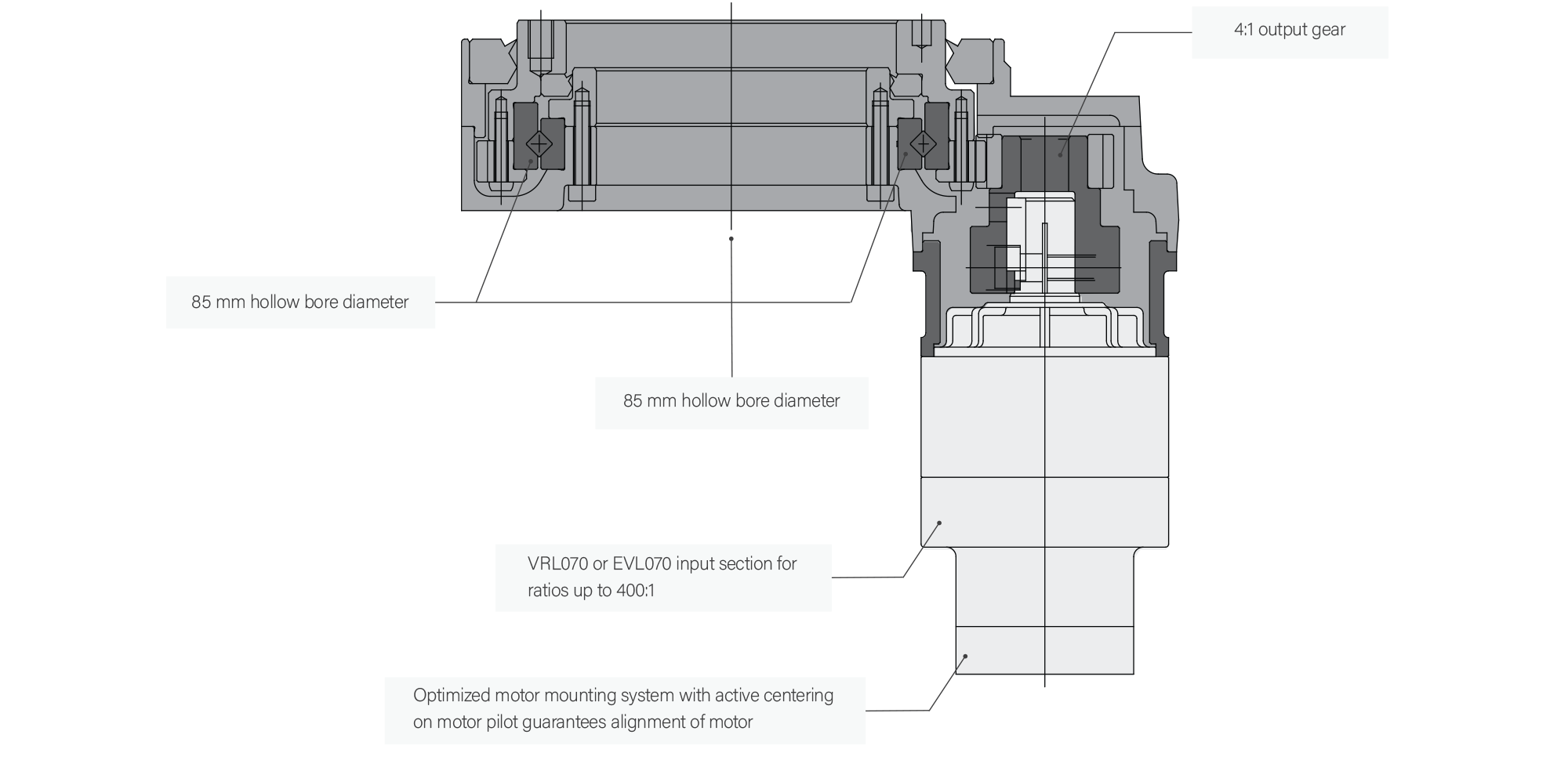 4:1 output gear

85 mm hollow bore diameter

85 mm hollow bore diameter

VRL070 or EVL070 input section for ratios up to 400:1

Optimized motor mounting system with active centering on motor pilot guarantees alignment of motor