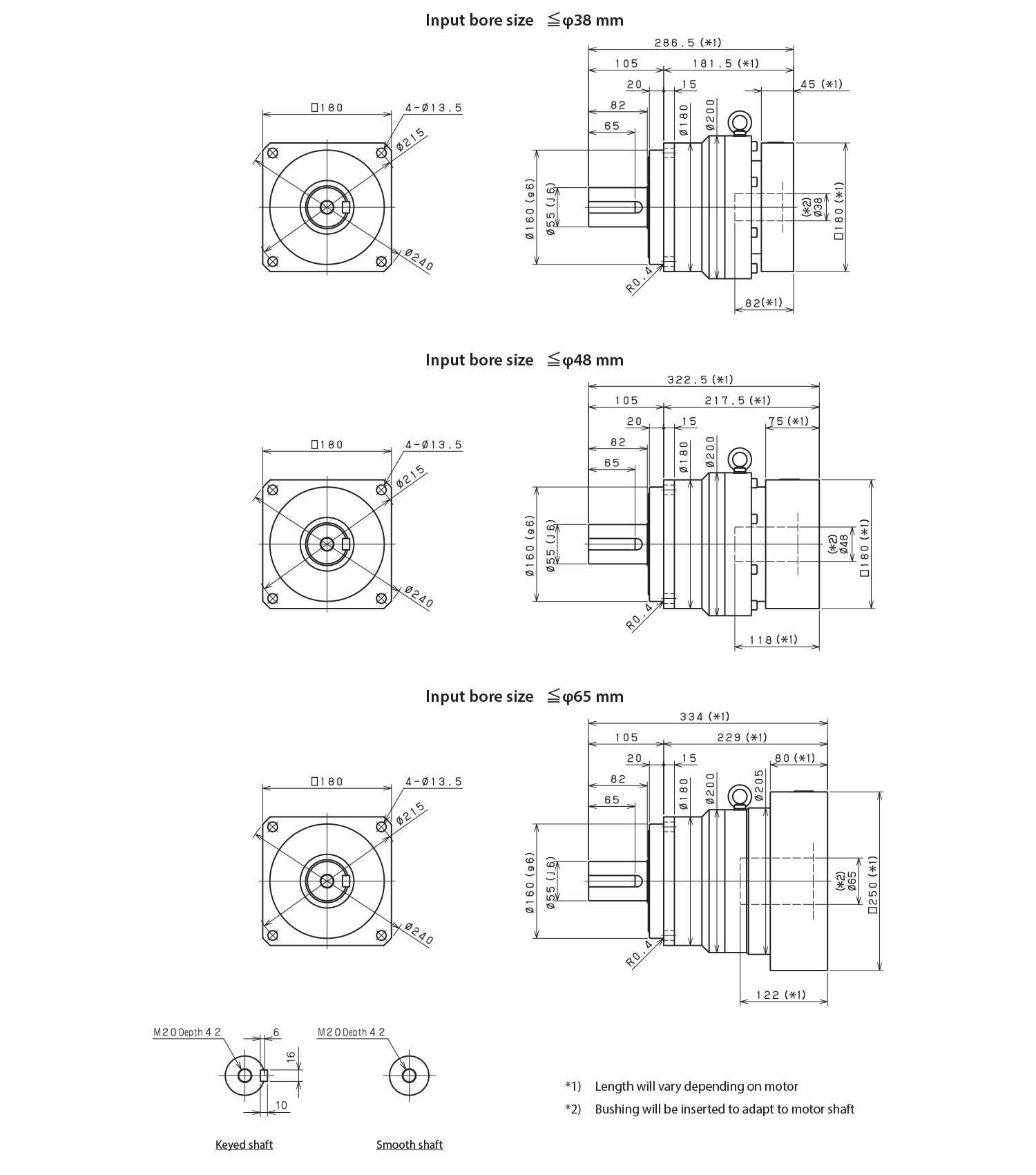 Input bore size ≦φ38 mm

□180
4-Ø13.5
Ø215
Ø240

286.5 (*1)
105
181.5 (*1)
20
15
45 (*1)
82
65
Ø180
Ø200
Ø160 (g6)
Ø55 (J6)
(*2) Ø38
□180 (*1)
R0.4
82(*1)

Input bore size ≦φ48 mm

□180
4-Ø13.5
Ø215
Ø240

322.5 (*1)
105
217.5 (*1)
20
15
75 (*1)
82
65
Ø180
Ø200
Ø160 (g6)
Ø55 (J6)
(*2) Ø48
□180 (*1)
R0.4
118 (*1)

Input bore size ≦φ65 mm

□180
4-Ø13.5
Ø215
Ø240

334 (*1)
105
229 (*1)
20
15
80 (*1)
82
65
Ø180
Ø200
Ø205
Ø160 (g6)
Ø55 (J6)
(*2) Ø65
□250 (*1)
R0.4
122 (*1)

M20 Depth 42
6
16
10
Keyed shaft

M20 Depth 42
Smooth shaft

*1) Length will vary depending on motor
*2) Bushing will be inserted to adapt to motor shaft