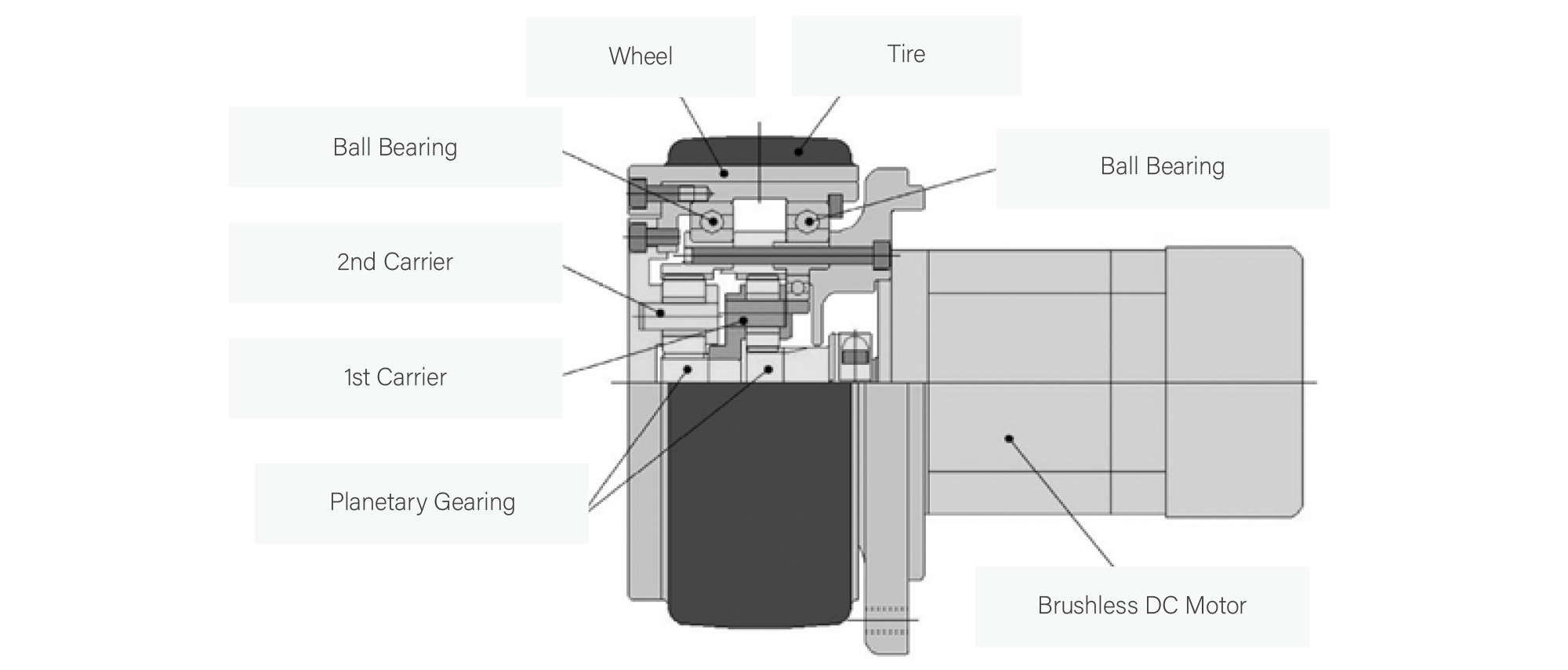 Wheel

Tire

Ball Bearing

Ball Bearing

2nd Carrier

1st Carrier

Planetary Gearing

Brushless DC Motor